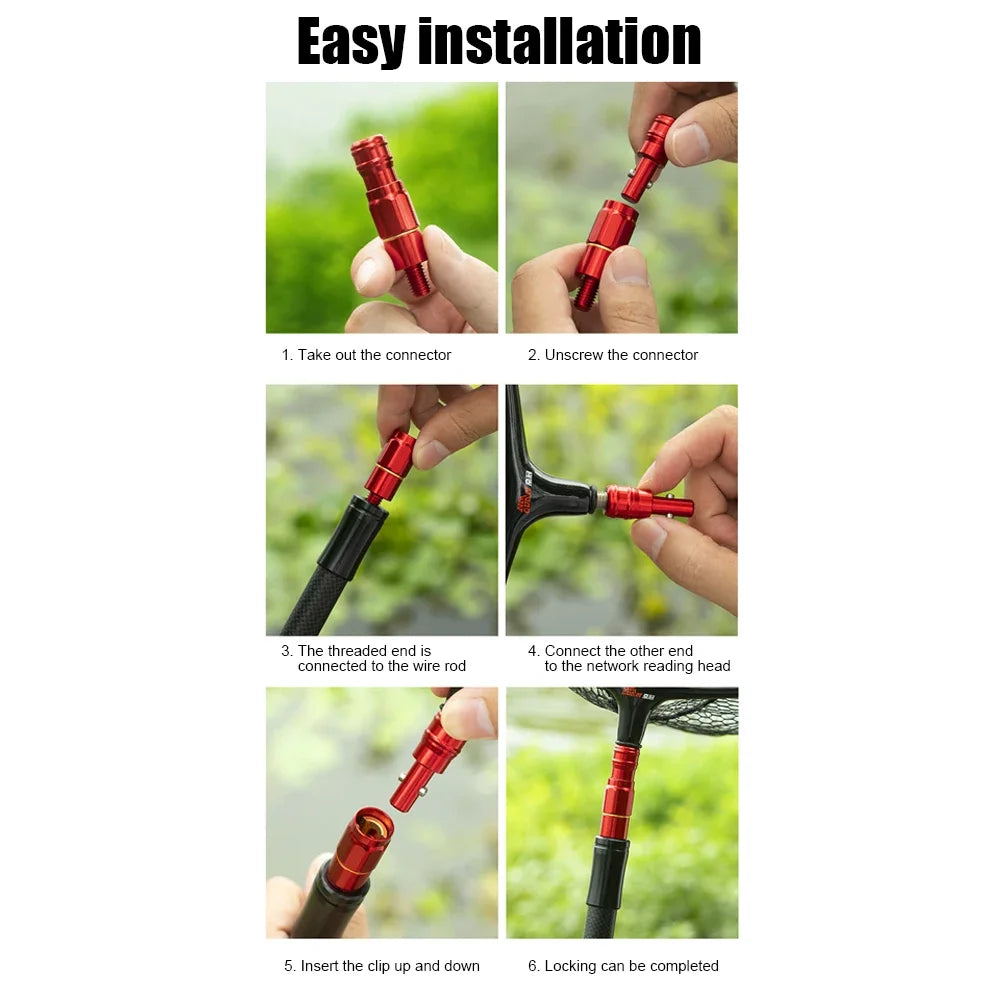 Easy installation

1. Take out the connector

2. Unscrew the connector

3. The threaded end is connected to the wire rod

4. Connect the other end to the network reading head

5. Insert the clip up and down

6. Locking can be completed