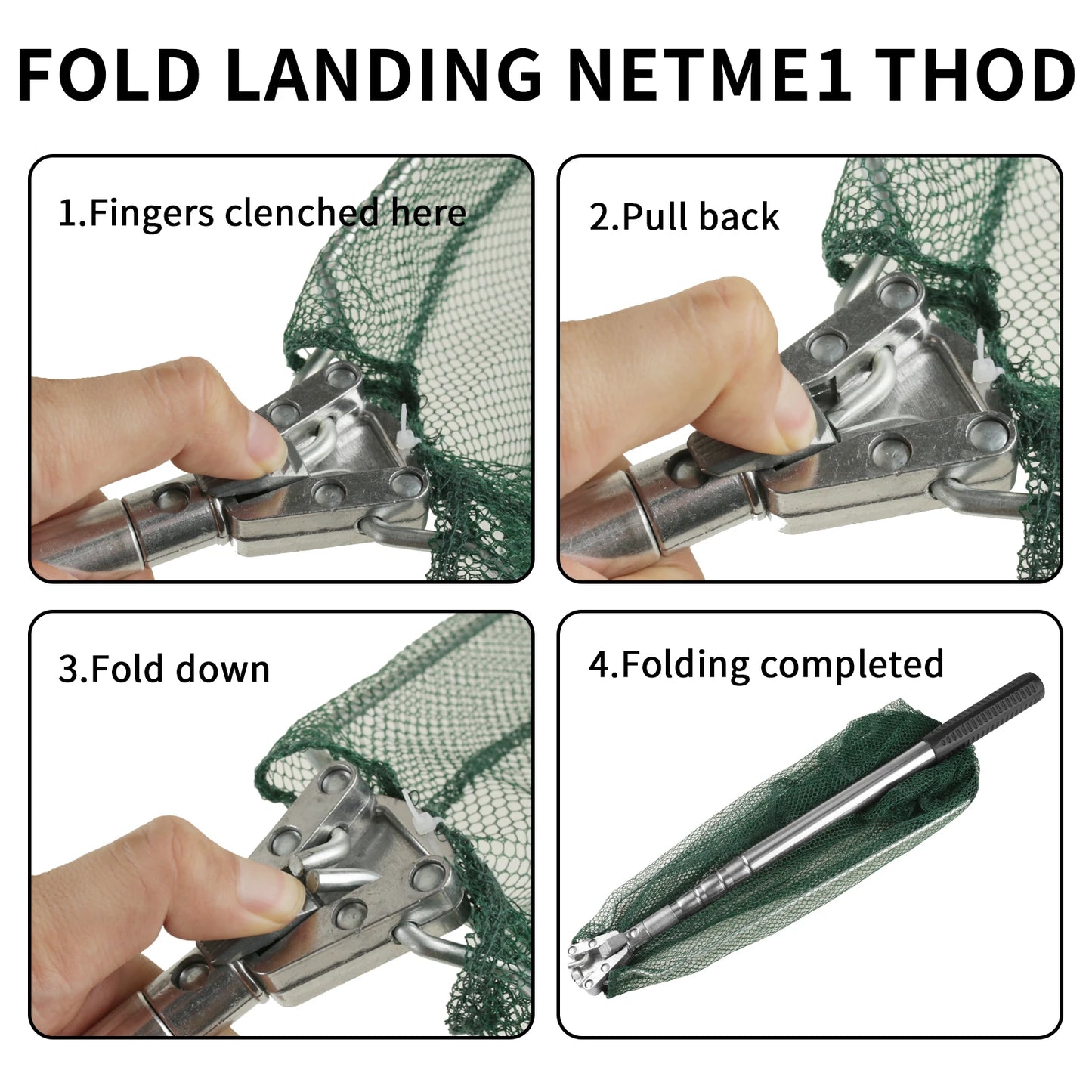 FOLD LANDING NETME1 THOD

1.Fingers clenched here

2.Pull back

3.Fold down

4.Folding completed