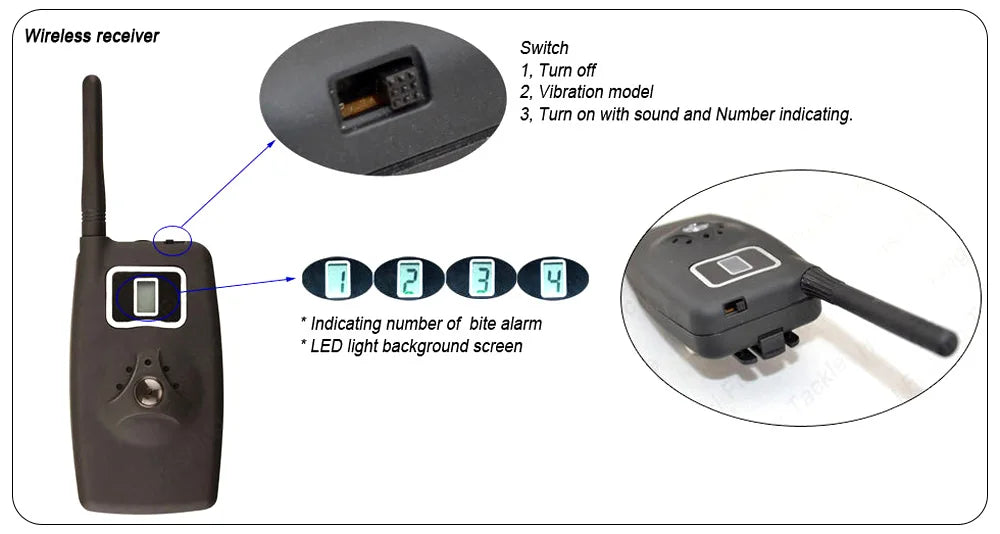 Wireless receiver

Switch
1, Turn off
2, Vibration model
3, Turn on with sound and Number indicating.

1 2 3 4

* Indicating number of bite alarm
* LED light background screen